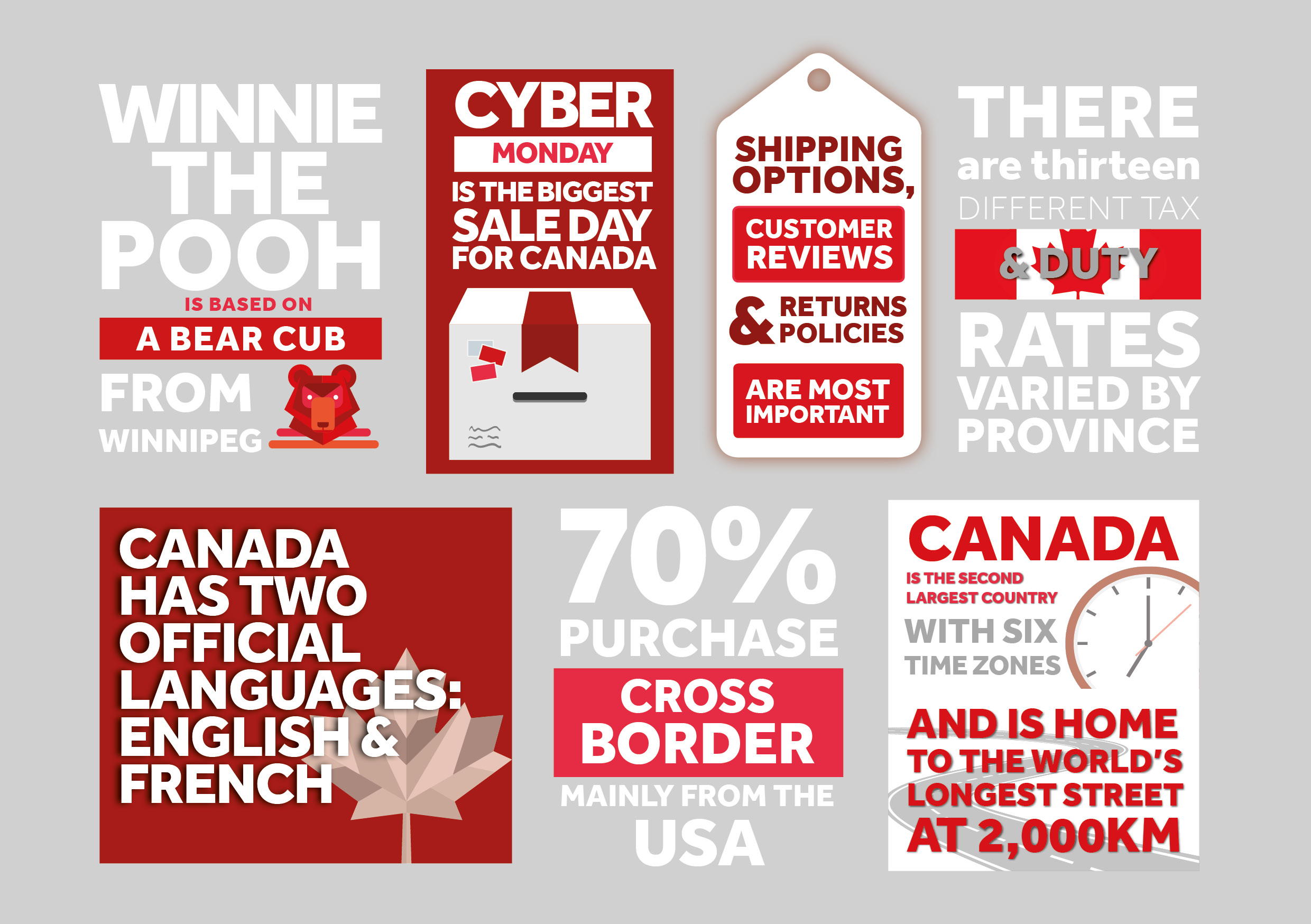 WINNIE THE POOH
IS BASED ON
A BEAR CUB
FROM
WINNIPEG

CYBER
MONDAY
IS THE BIGGEST SALE DAY FOR CANADA

SHIPPING OPTIONS,
CUSTOMER REVIEWS
& RETURNS POLICIES
ARE MOST IMPORTANT

THERE
are thirteen
DIFFERENT TAX
& DUTY
RATES
VARIED BY PROVINCE

CANADA HAS TWO OFFICIAL LANGUAGES: ENGLISH & FRENCH

70%
PURCHASE
CROSS BORDER
MAINLY FROM THE
USA

CANADA
IS THE SECOND LARGEST COUNTRY
WITH SIX TIME ZONES
AND IS HOME TO THE WORLD'S LONGEST STREET AT 2,000KM